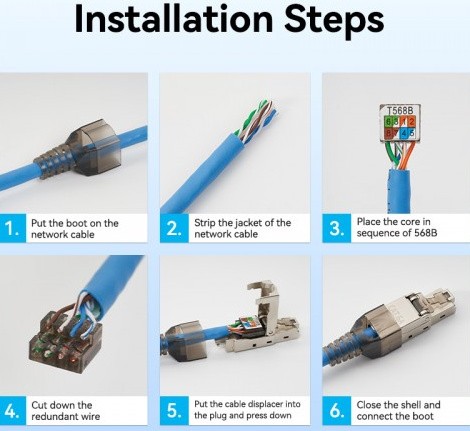 Installation Steps

T568B
6 3 1 2
8 7 4 5

1. Put the boot on the network cable

2. Strip the jacket of the network cable

3. Place the core in sequence of 568B

4. Cut down the redundant wire

5. Put the cable displacer into the plug and press down

6. Close the shell and connect the boot