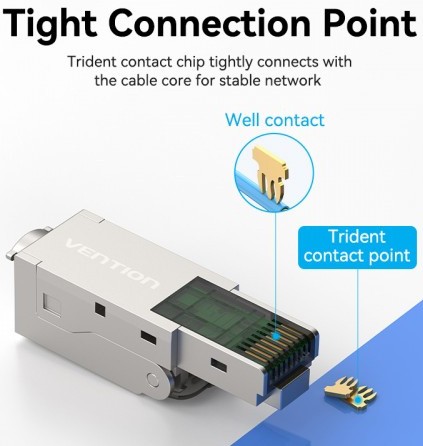 Tight Connection Point

Trident contact chip tightly connects with the cable core for stable network

Well contact

Trident contact point

VENTION