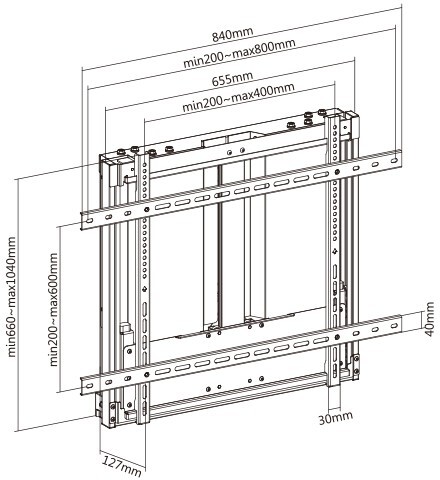 840mm
min200~max800mm
655mm
min200~max400mm
min660~max1040mm
min200~max600mm
40mm
30mm
127mm