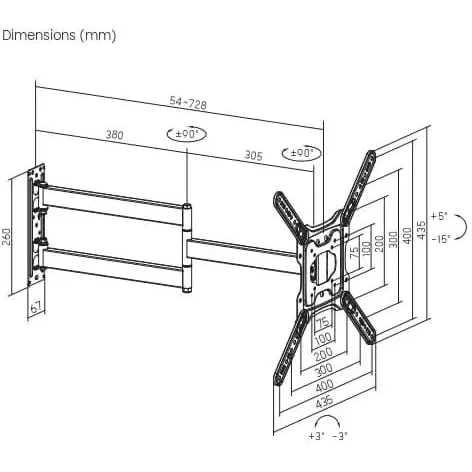 Dimensions (mm)

54~728

380

±90°

305

±90°

260

67

75

100

200

300

400

435

+5°

-15°

75

100

200

300

400

435

+3° -3°