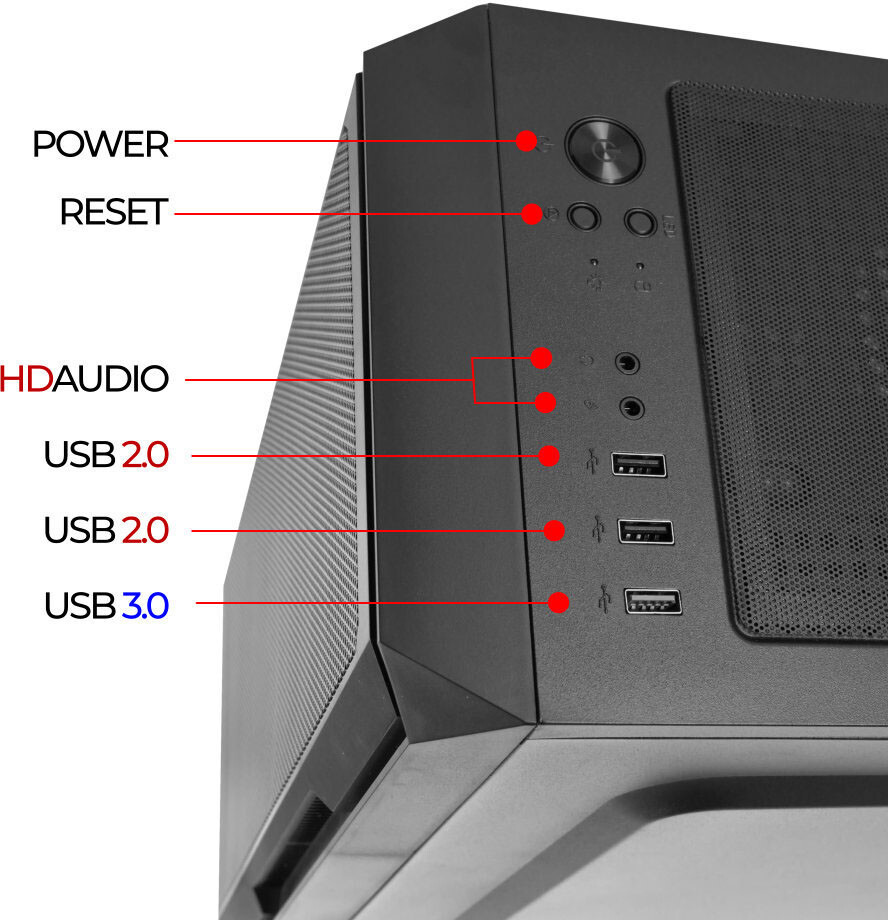 POWER

RESET

HDAUDIO

USB 2.0

USB 2.0

USB 3.0