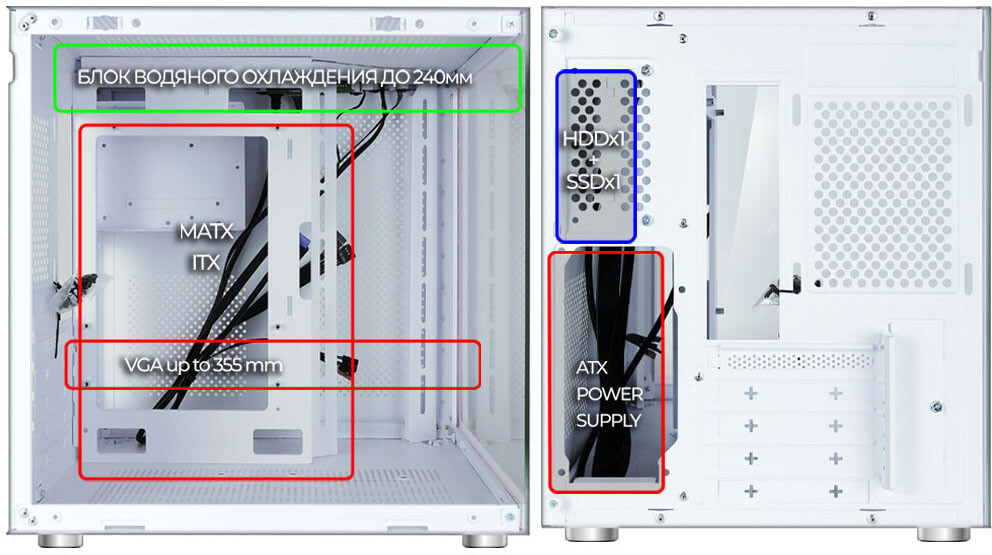 БЛОК ВОДЯНОГО ОХЛАЖДЕНИЯ ДО 240мм

MATX
ITX

VGA up to 355 mm

HDDx1
+
SSDx1

ATX
POWER
SUPPLY