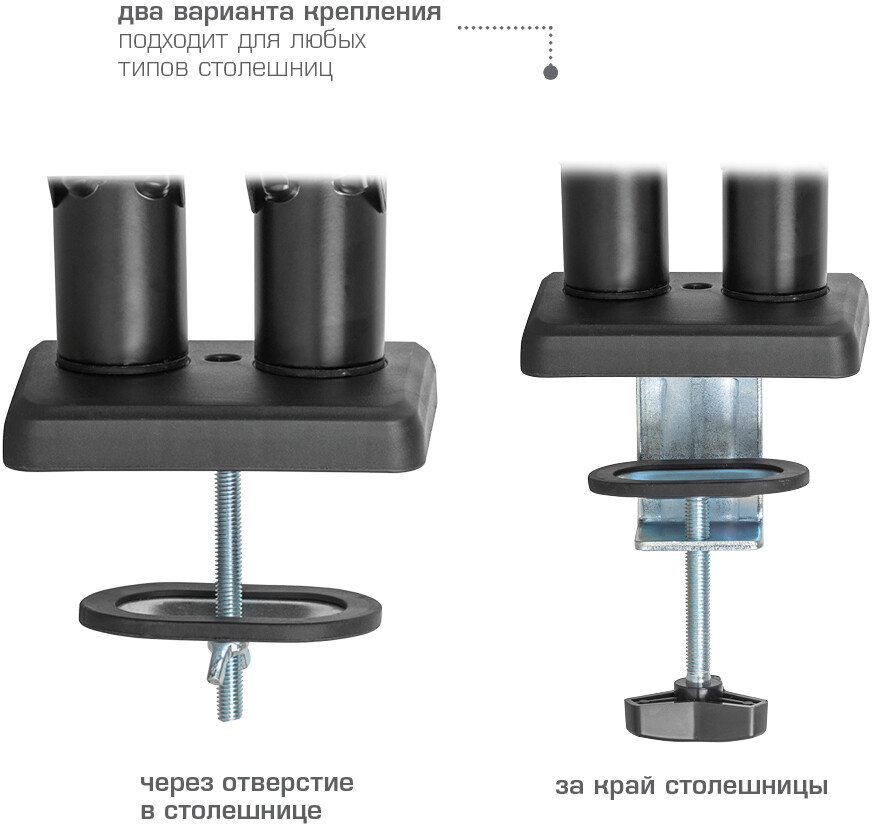 два варианта крепления
подходит для любых типов столешниц

через отверстие в столешнице

за край столешницы