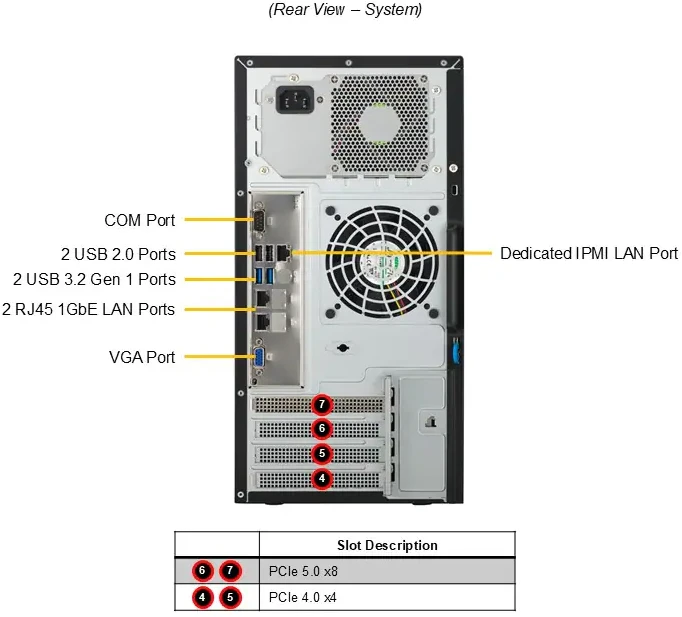 (Rear View – System)

COM Port
2 USB 2.0 Ports
2 USB 3.2 Gen 1 Ports
2 RJ45 1GbE LAN Ports
VGA Port
Dedicated IPMI LAN Port

7
6
5
4

| | Slot Description |
|---|---|
| 6 7 | PCIe 5.0 x8 |
| 4 5 | PCIe 4.0 x4 |