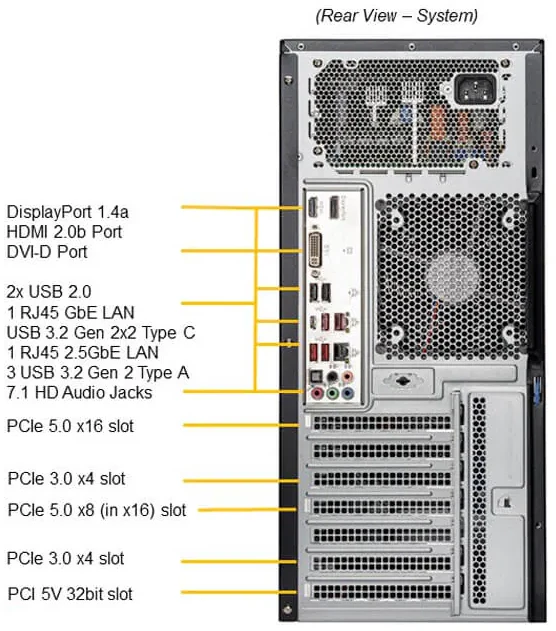 (Rear View – System)

DisplayPort 1.4a
HDMI 2.0b Port
DVI-D Port

2x USB 2.0
1 RJ45 GbE LAN
USB 3.2 Gen 2x2 Type C
1 RJ45 2.5GbE LAN
3 USB 3.2 Gen 2 Type A
7.1 HD Audio Jacks

PCIe 5.0 x16 slot

PCIe 3.0 x4 slot
PCIe 5.0 x8 (in x16) slot

PCIe 3.0 x4 slot
PCI 5V 32bit slot