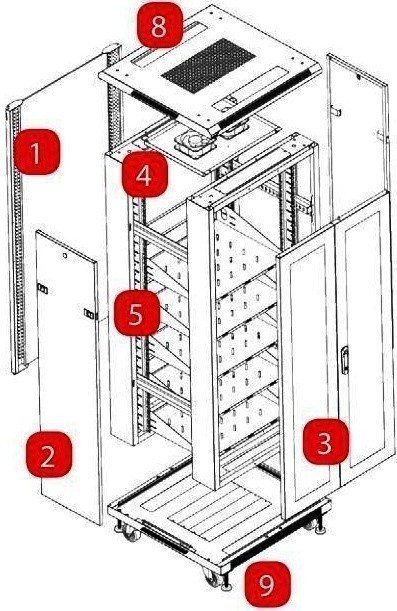 8
1
4
5
2
3
9